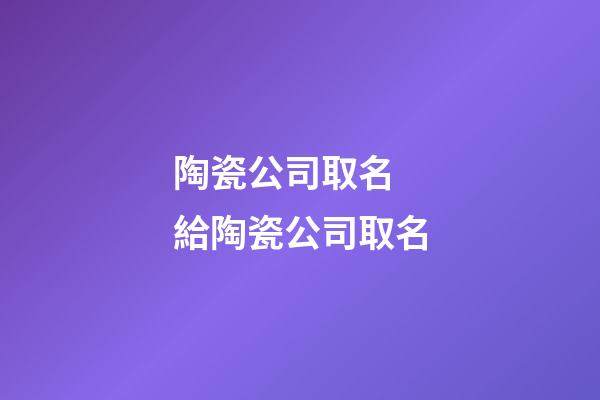 陶瓷公司取名
給陶瓷公司取名